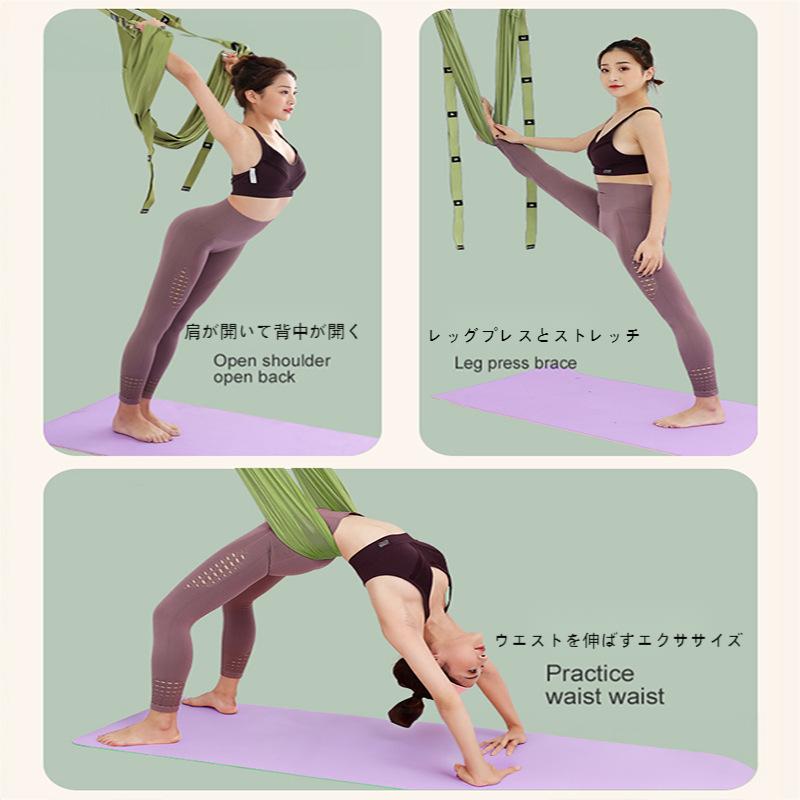 肩が開いて背中が開く

Open shoulder open back

レッグプレスとストレッチ

Leg press brace

ウエストを伸ばすエクササイズ

Practice waist waist